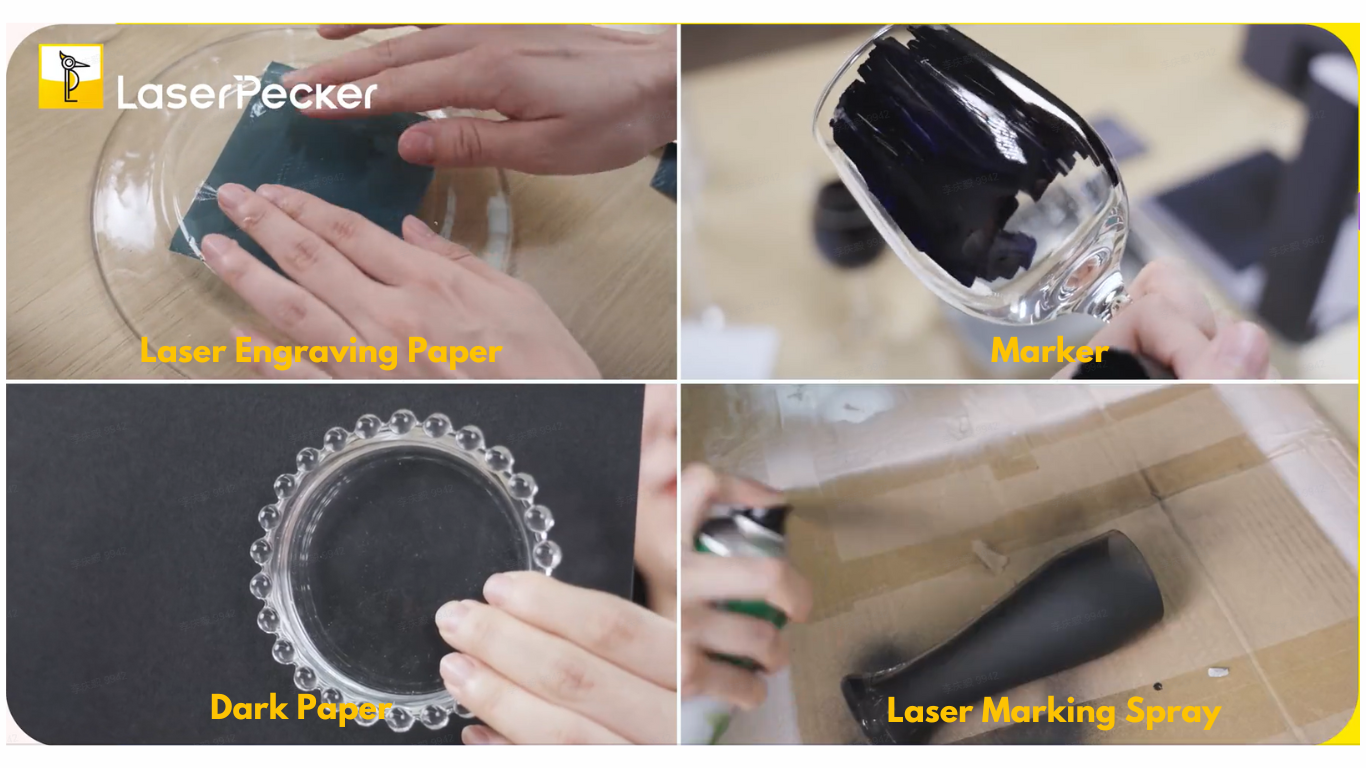 LaserPecker

Laser Engraving Paper

Marker

Dark Paper

Laser Marking Spray