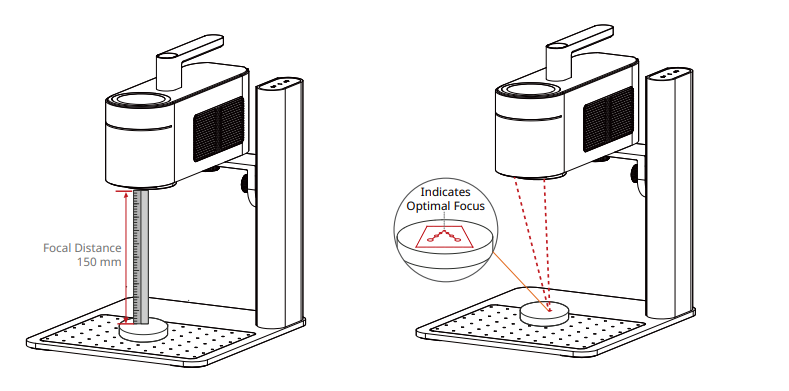 Focal Distance
150 mm

Indicates
Optimal Focus