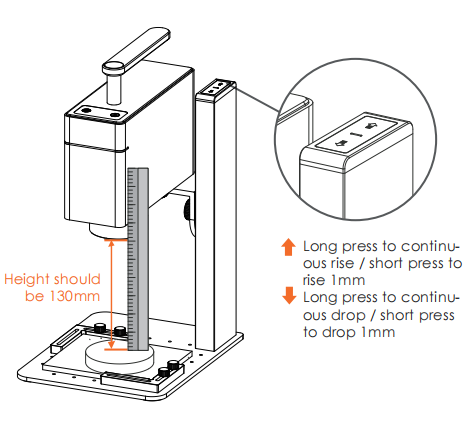 Height should be 130mm

Long press to continuous rise / short press to rise 1mm

Long press to continuous drop / short press to drop 1mm