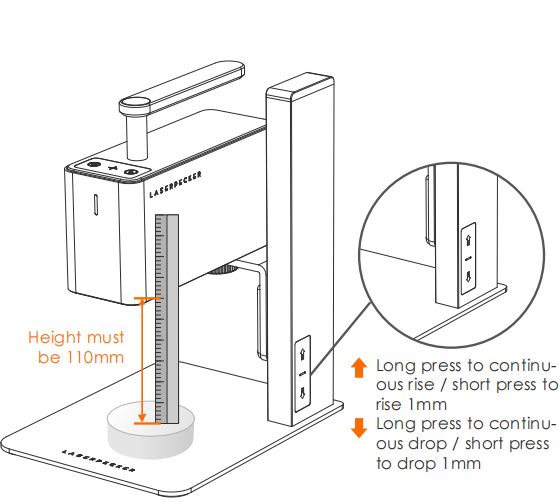 LASERPECKER

Height must be 110mm

LASERPECKER

Long press to continuous rise / short press to rise 1mm

Long press to continuous drop / short press to drop 1mm