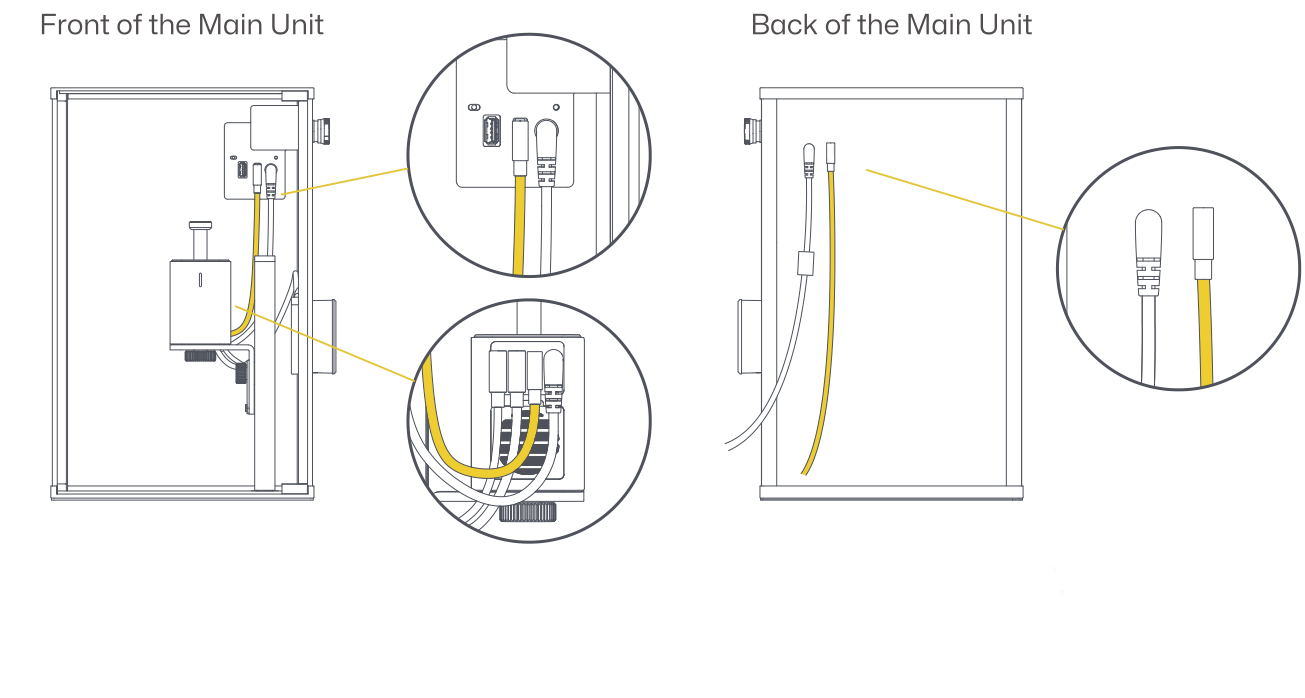 Front of the Main Unit

Back of the Main Unit