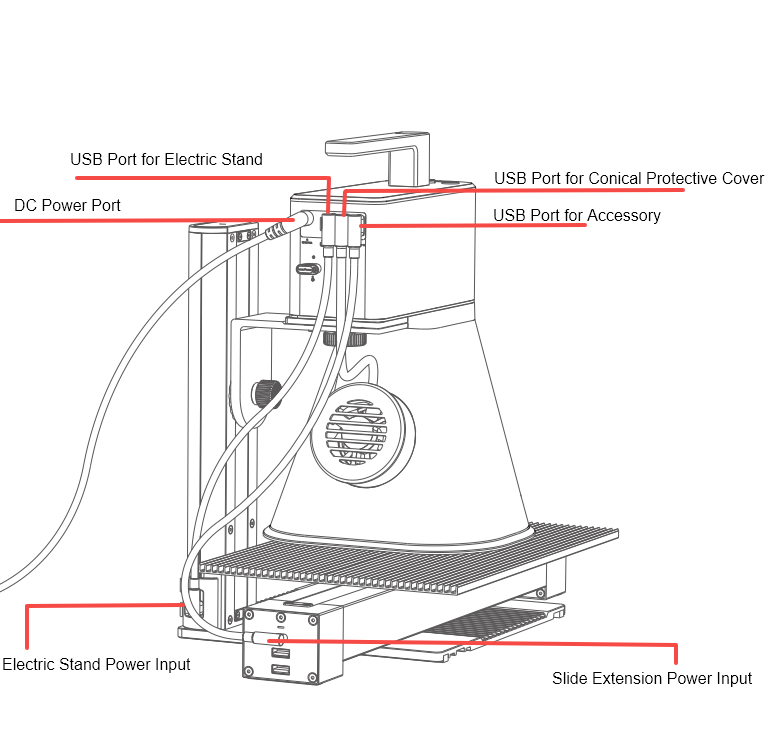 USB Port for Electric Stand
USB Port for Conical Protective Cover
DC Power Port
USB Port for Accessory
Electric Stand Power Input
Slide Extension Power Input