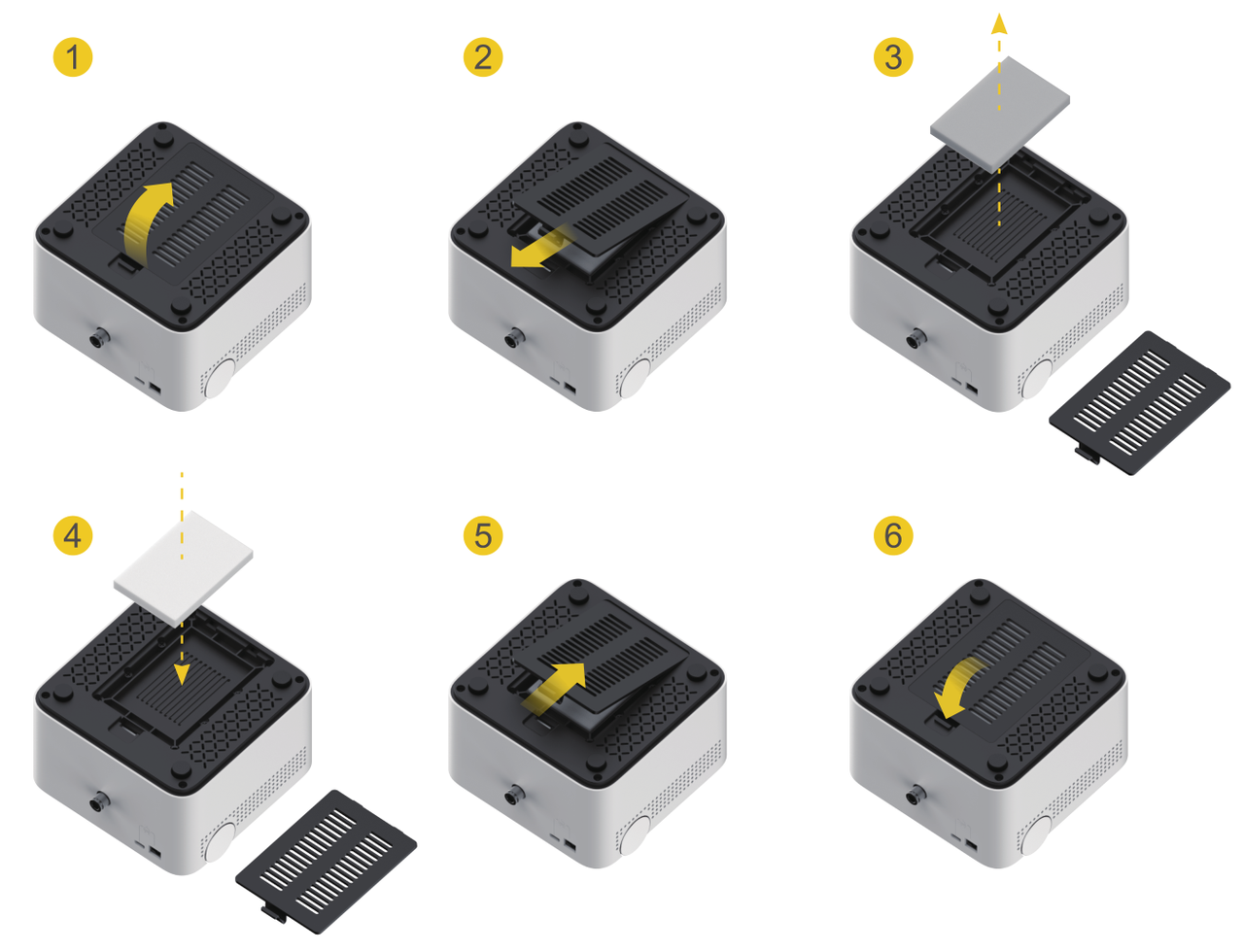 1

2

3

4

5

6