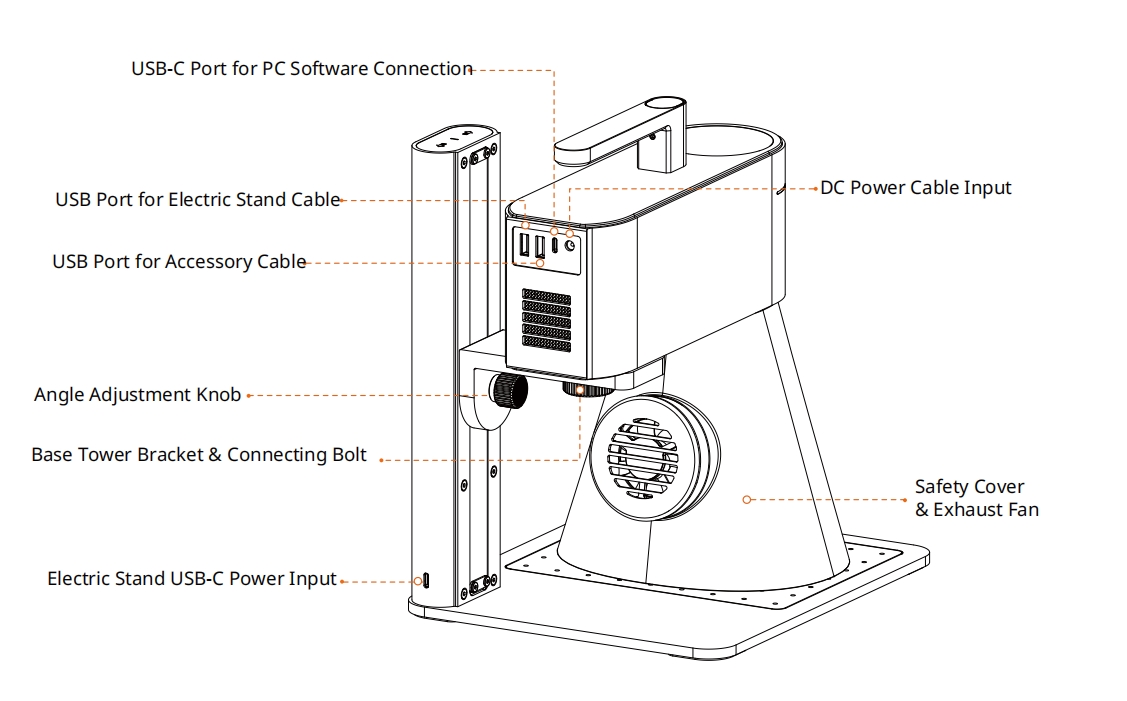 USB-C Port for PC Software Connection

USB Port for Electric Stand Cable

DC Power Cable Input

USB Port for Accessory Cable

Angle Adjustment Knob

Base Tower Bracket & Connecting Bolt

Safety Cover
& Exhaust Fan

Electric Stand USB-C Power Input