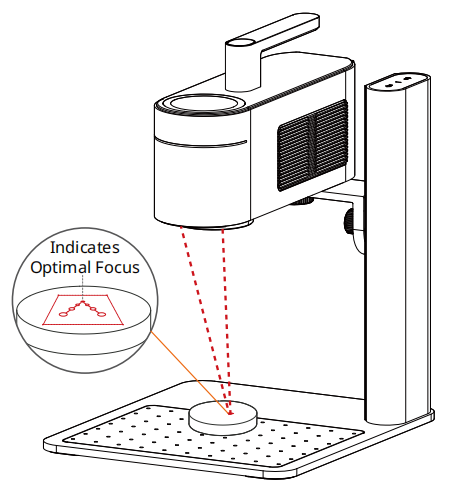 Indicates Optimal Focus