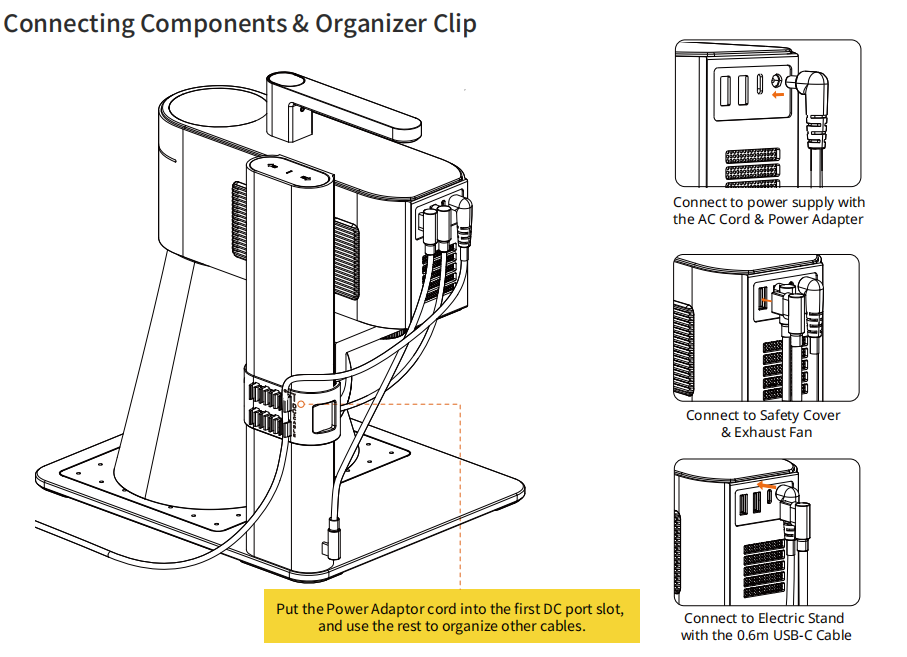 Connecting Components & Organizer Clip

Put the Power Adaptor cord into the first DC port slot, and use the rest to organize other cables.

Connect to power supply with the AC Cord & Power Adapter

Connect to Safety Cover & Exhaust Fan

Connect to Electric Stand with the 0.6m USB-C Cable